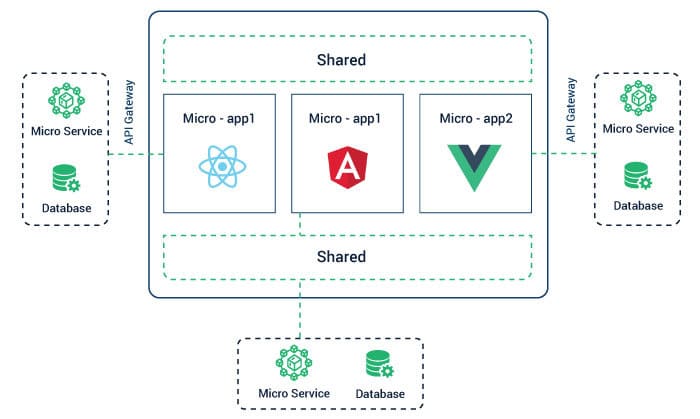 Shared

Micro Service

Database

API Gateway

Micro - app1

Micro - app1

A

Micro - app2

API Gateway

Micro Service

Database

Shared

Micro Service

Database