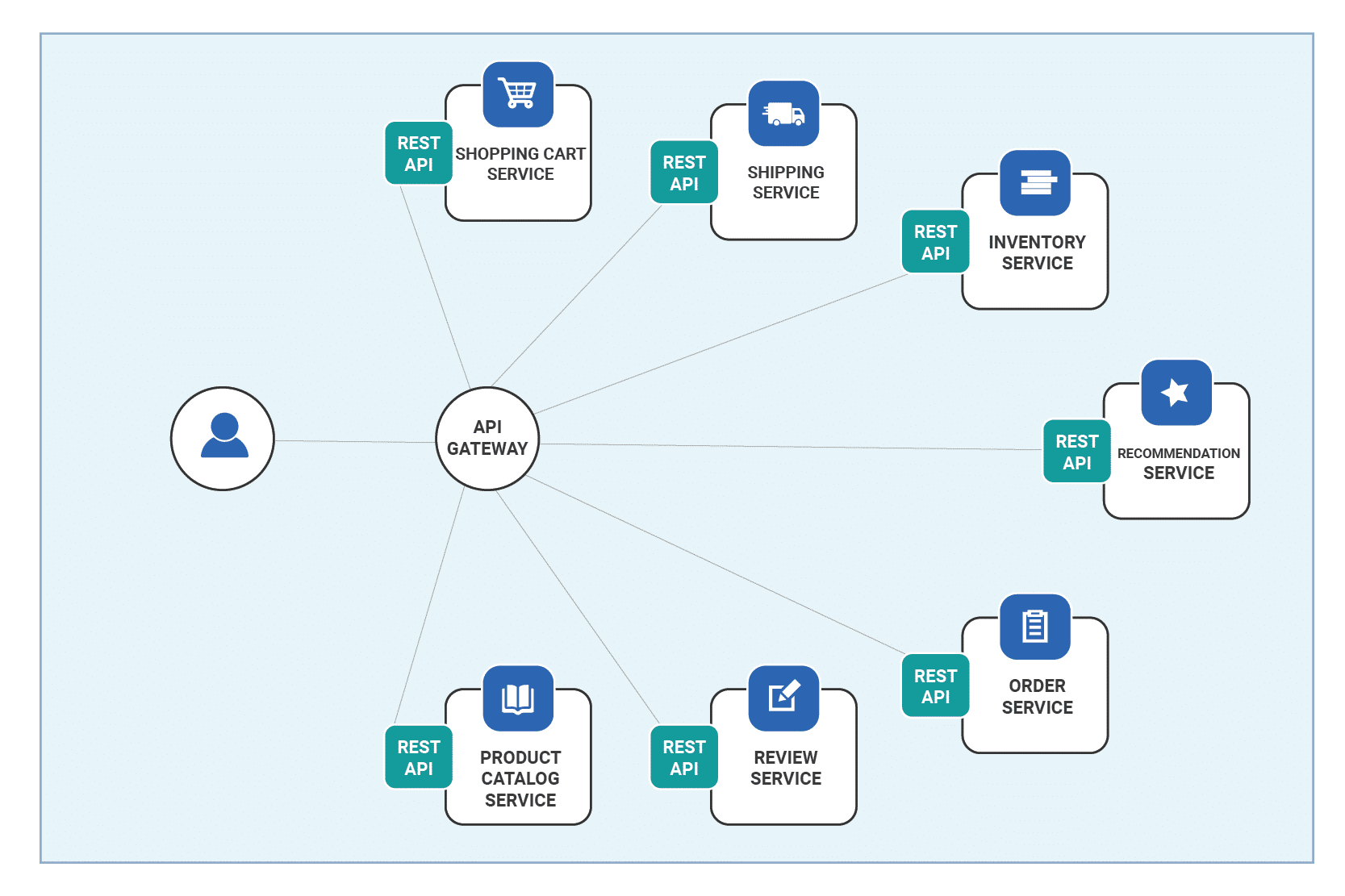 REST API

SHOPPING CART SERVICE

REST API

SHIPPING SERVICE

REST API

INVENTORY SERVICE

API GATEWAY

REST API

RECOMMENDATION SERVICE

REST API

ORDER SERVICE

REST API

PRODUCT CATALOG SERVICE

REST API

REVIEW SERVICE